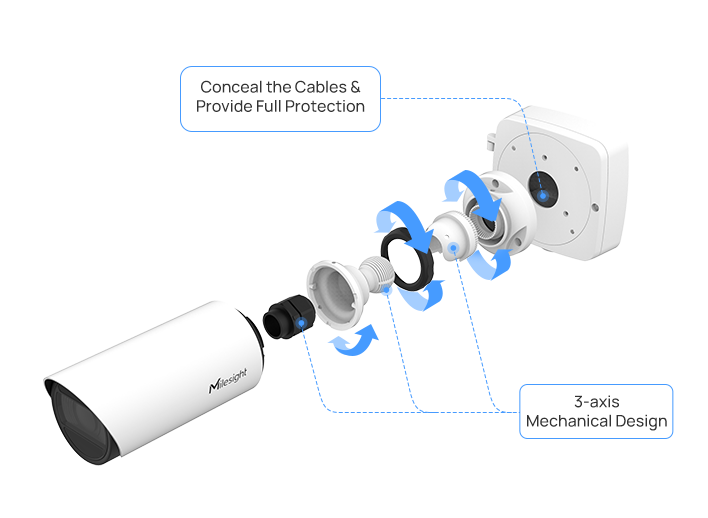 Conceal the Cables &
Provide Full Protection

Milesight

3-axis
Mechanical Design